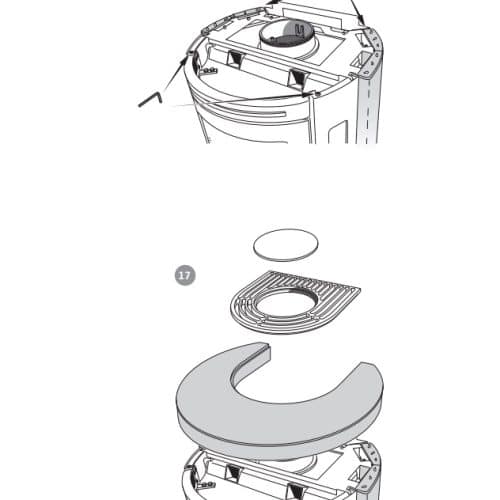 17